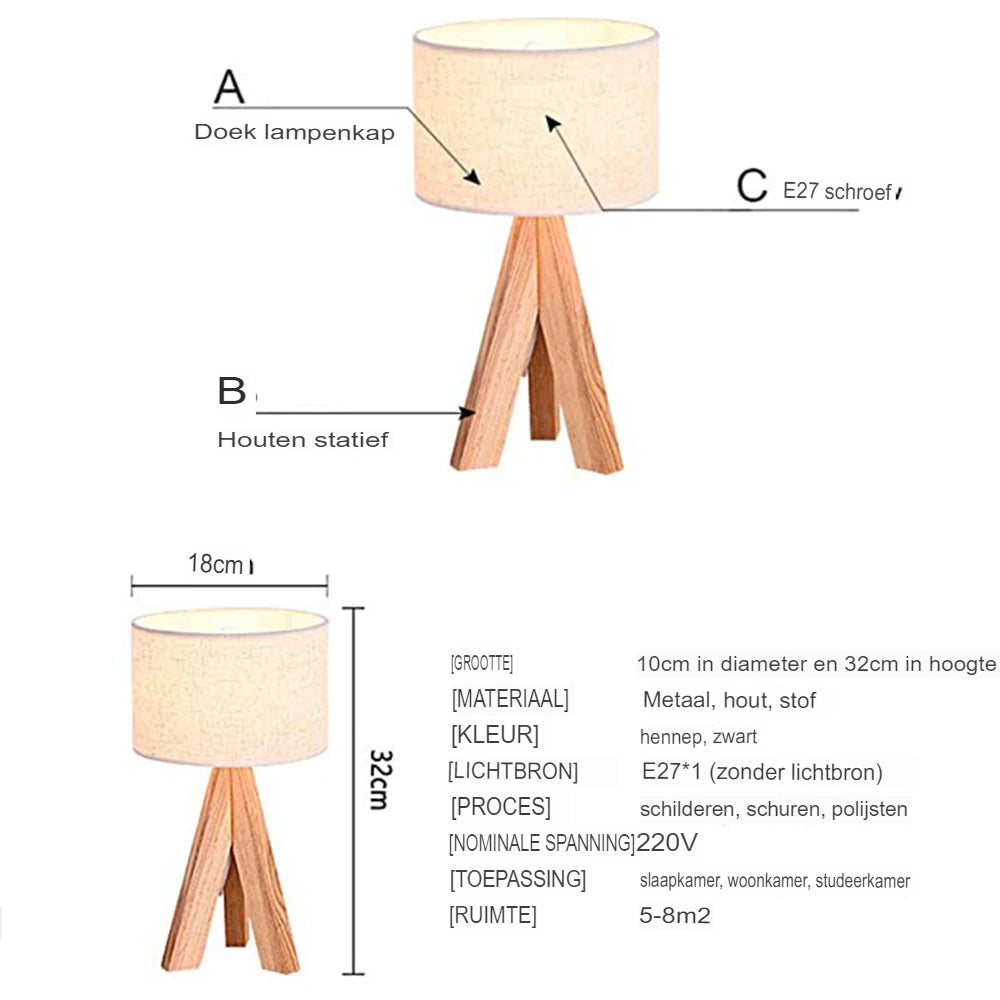 A
Doek lampenkap

C E27 schroef

B
Houten statief

18cm

32cm

| | |
|---|---|
| [GROOTTE] | 10cm in diameter en 32cm in hoogte |
| [MATERIAAL] | Metaal, hout, stof |
| [KLEUR] | hennep, zwart |
| [LICHTBRON] | E27*1 (zonder lichtbron) |
| [PROCES] | schilderen, schuren, polijsten |
| [NOMINALE SPANNING] | 220V |
| [TOEPASSING] | slaapkamer, woonkamer, studeerkamer |
| [RUIMTE] | 5-8m2 |