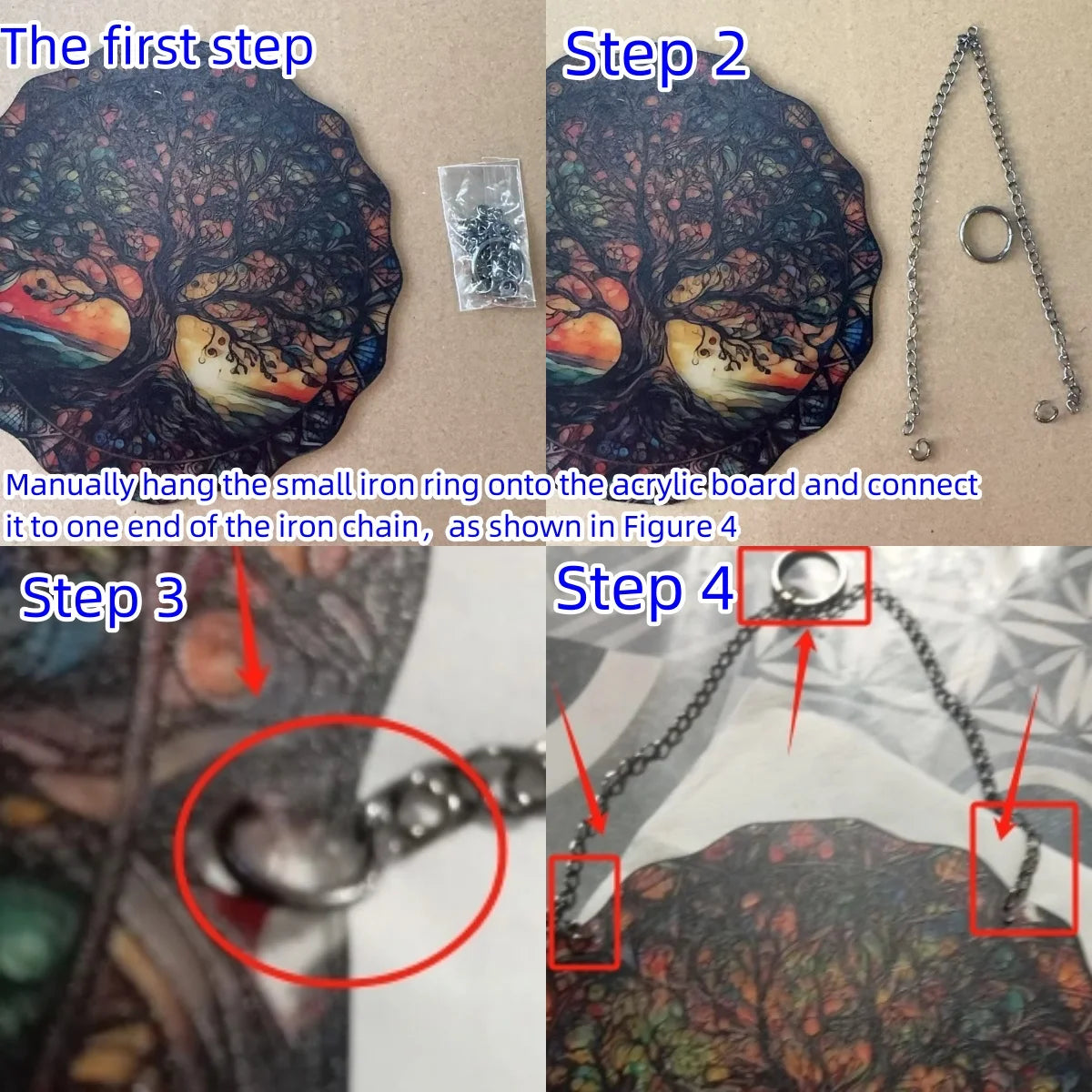 The first step

Step 2

Manually hang the small iron ring onto the acrylic board and connect it to one end of the iron chain，as shown in Figure 4

Step 3

Step 4