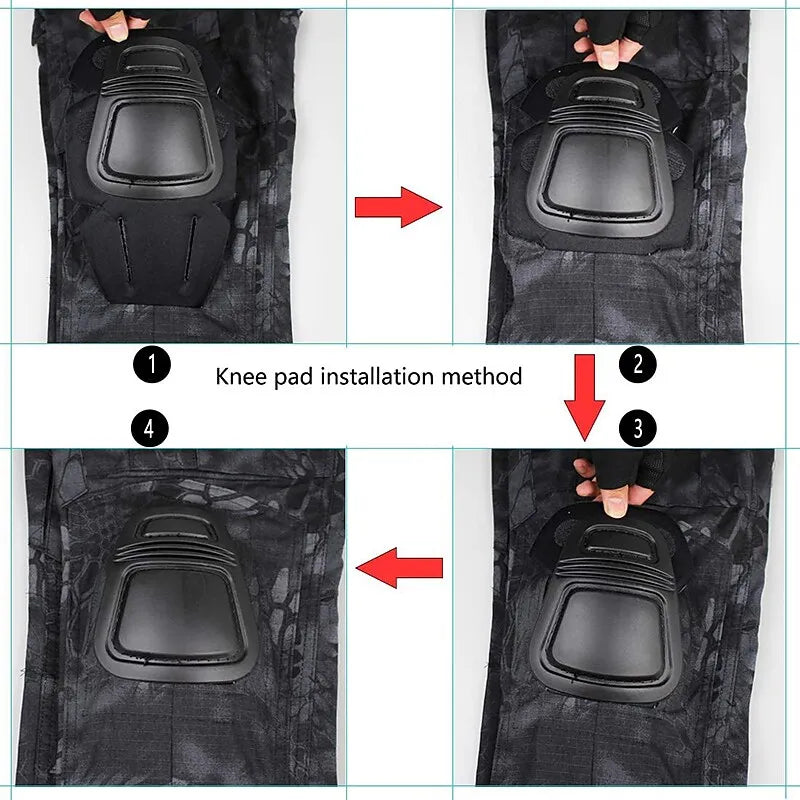 1

Knee pad installation method

2

4

3